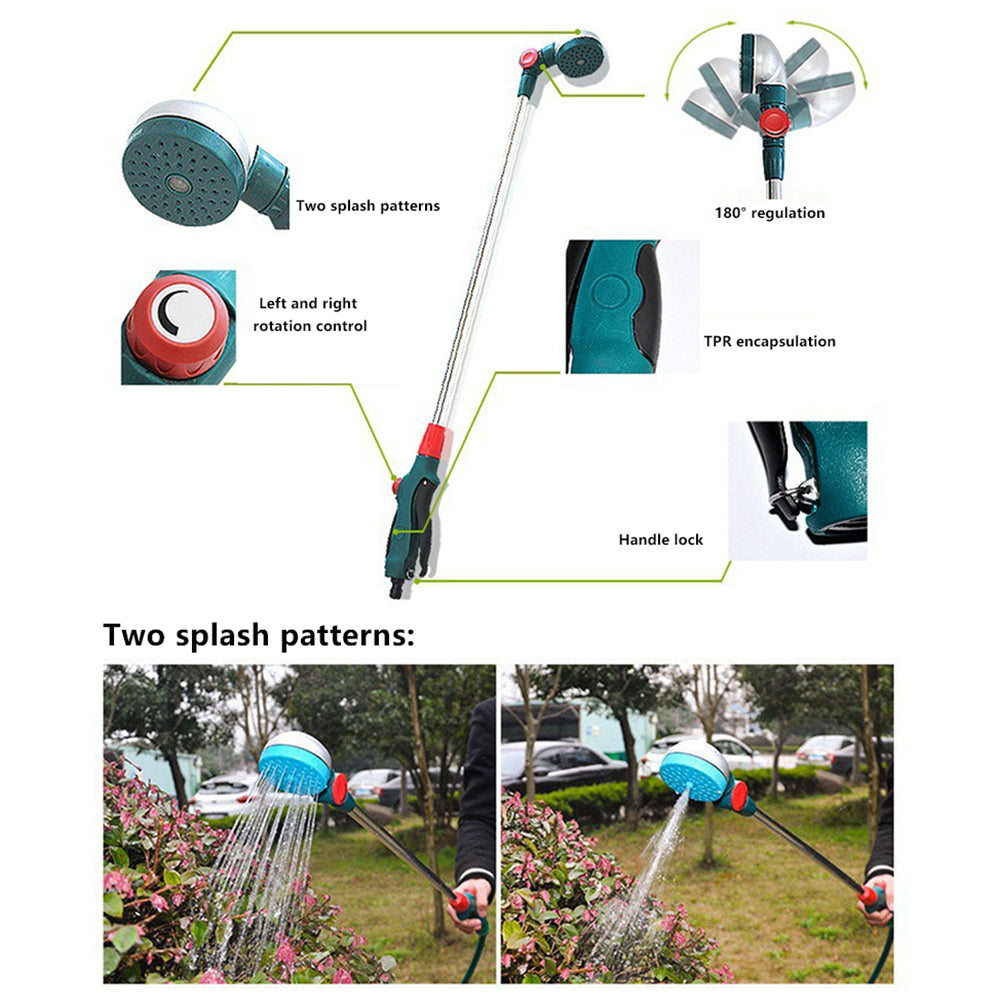 Two splash patterns

180° regulation

Left and right rotation control

TPR encapsulation

Handle lock

Two splash patterns: